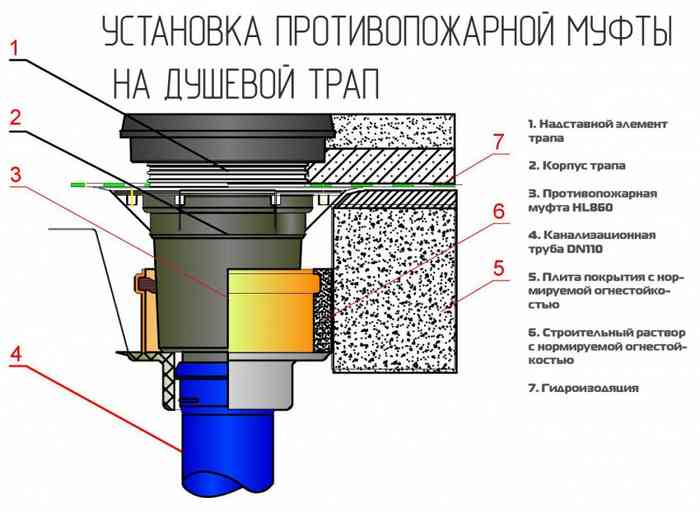 УСТАНОВКА ПРОТИВОПОЖАРНОЙ МУФТЫ НА ДУШЕВОЙ ТРАП

1
2
3
4
7
6
5

1. Надставной элемент трапа

2. Корпус трапа

3. Противопожарная муфта HL860

4. Канализационная труба DN110

5. Плита покрытия с нормируемой огнестойкостью

6. Строительный раствор с нормируемой огнестойкостью

7. Гидроизоляция